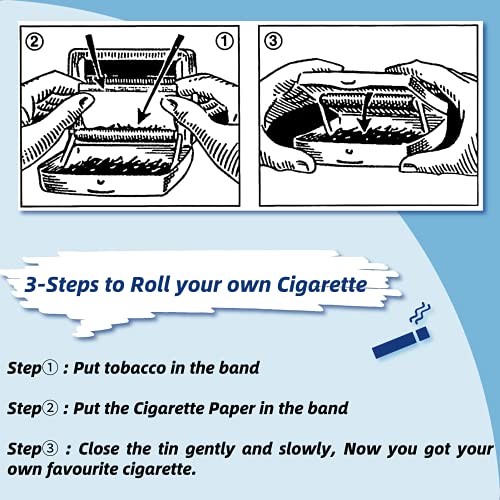 ②
①
③

3-Steps to Roll your own Cigarette

Step① : Put tobacco in the band

Step② : Put the Cigarette Paper in the band

Step③ : Close the tin gently and slowly, Now you got your own favourite cigarette.